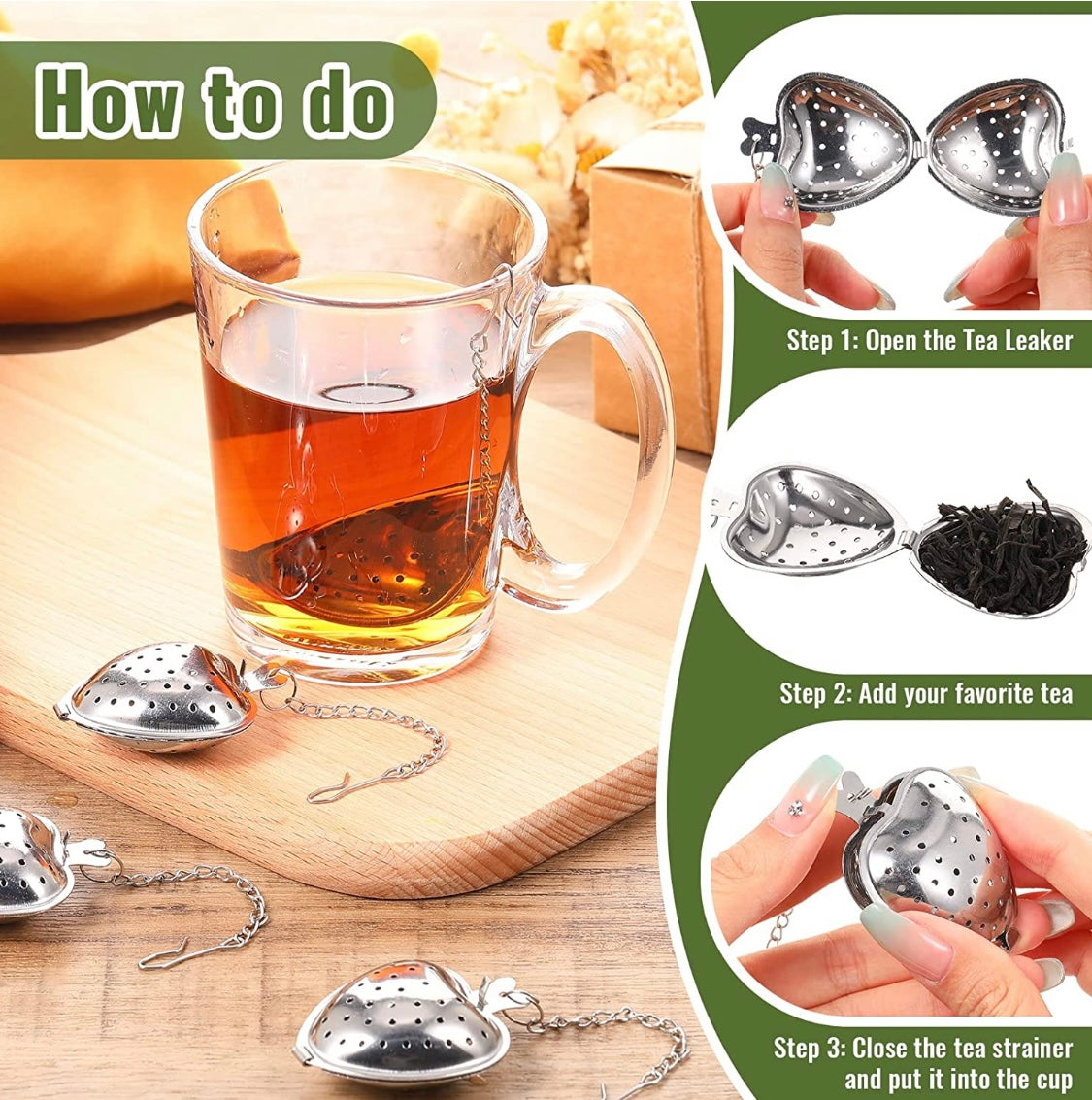 How to do

Step 1: Open the Tea Leaker

Step 2: Add your favorite tea

Step 3: Close the tea strainer and put it into the cup